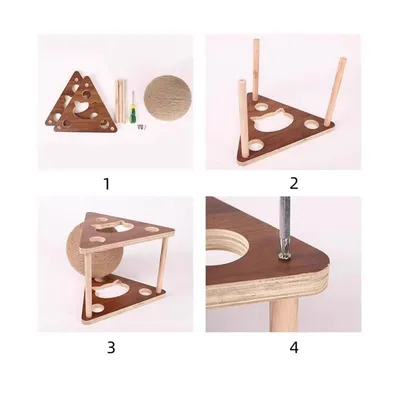 1

2

3

4