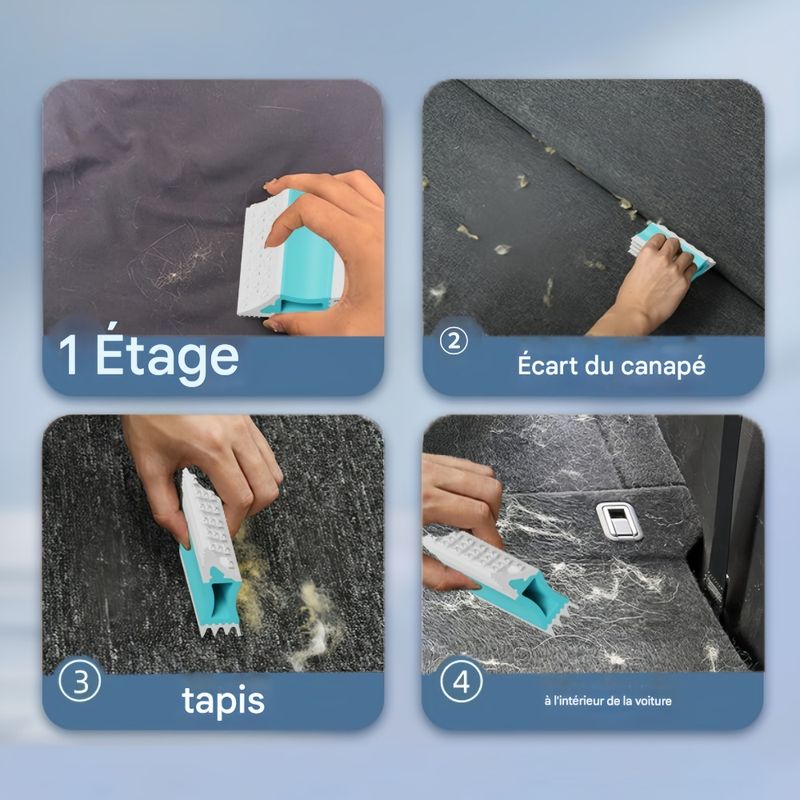 1 Étage

② Écart du canapé

③ tapis

④ à l'intérieur de la voiture