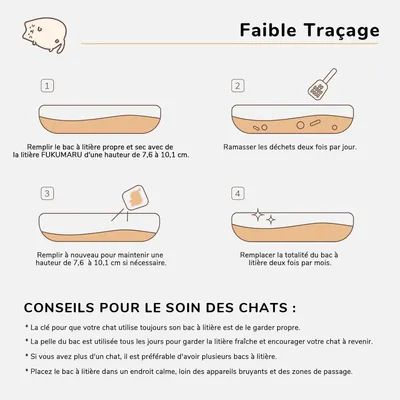 Faible Traçage

1

Remplir le bac à litière propre et sec avec de la litière FUKUMARU d'une hauteur de 7,6 à 10,1 cm.

2

Ramasser les déchets deux fois par jour.

3

Remplir à nouveau pour maintenir une hauteur de 7,6 à 10,1 cm si nécessaire.

4

Remplacer la totalité du bac à litière deux fois par mois.

CONSEILS POUR LE SOIN DES CHATS :

* La clé pour que votre chat utilise toujours son bac à litière est de le garder propre.

* La pelle du bac est utilisée tous les jours pour garder la litière fraîche et encourager votre chat à revenir.

* Si vous avez plus d'un chat, il est préférable d'avoir plusieurs bacs à litière.

* Placez le bac à litière dans un endroit calme, loin des appareils bruyants et des zones de passage.