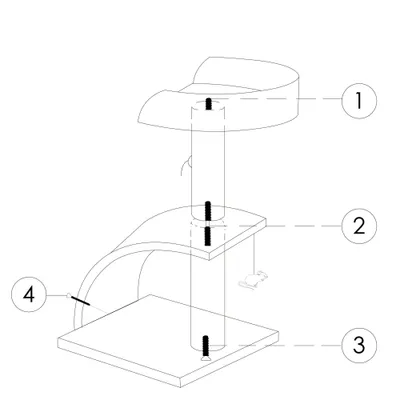 1
2
4
3