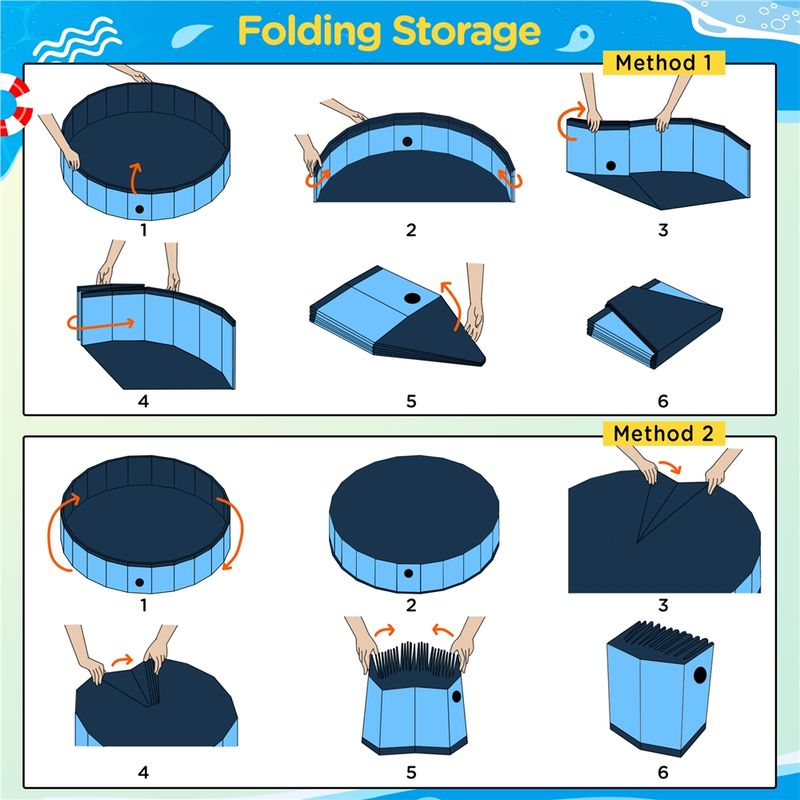 Folding Storage

Method 1

1

2

3

4

5

6

Method 2

1

2

3

4

5

6