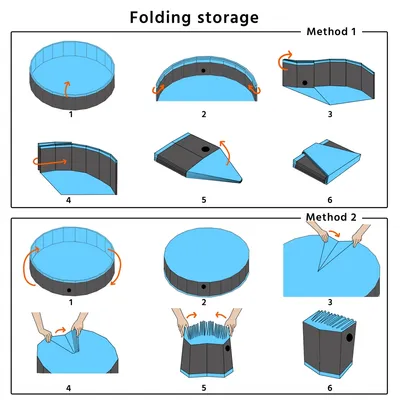 Folding storage

Method 1

1

2

3

4

5

6

Method 2

1

2

3

4

5

6