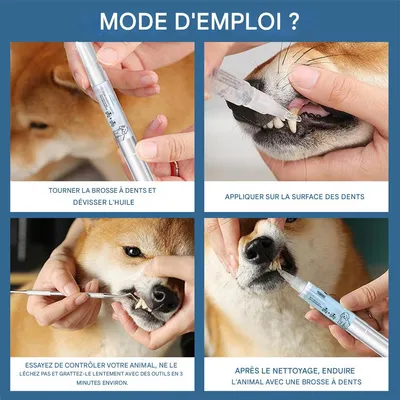 MODE D'EMPLOI ?

TOURNER LA BROSSE À DENTS ET DÉVISSER L'HUILE

APPLIQUER SUR LA SURFACE DES DENTS

ESSAYEZ DE CONTRÔLER VOTRE ANIMAL, NE LE LÉCHEZ PAS ET GRATTEZ-LE LENTEMENT AVEC DES OUTILS EN 3 MINUTES ENVIRON.

APRÈS LE NETTOYAGE, ENDUIRE L'ANIMAL AVEC UNE BROSSE À DENTS