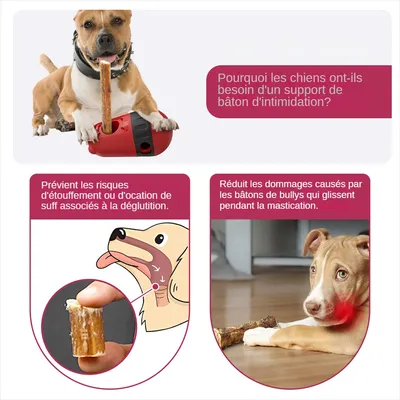 Pourquoi les chiens ont-ils besoin d'un support de bâton d'intimidation?

Prévient les risques d'étouffement ou d'ocation de suff associés à la déglutition.

Réduit les dommages causés par les bâtons de bullys qui glissent pendant la mastication.