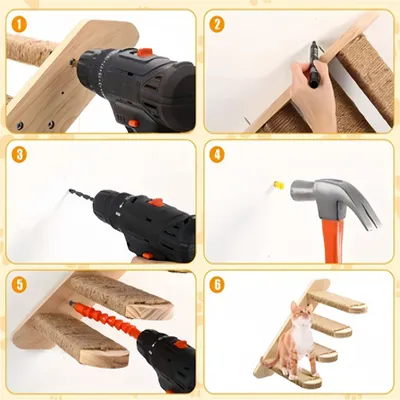 1

2

3

4

5

6