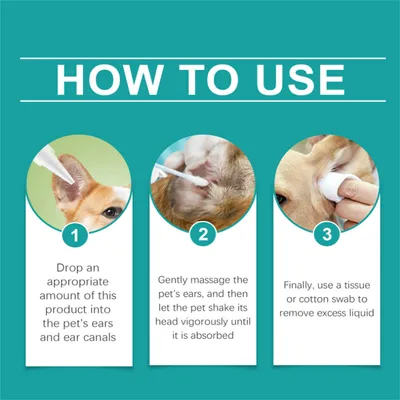 HOW TO USE

1

Drop an appropriate amount of this product into the pet's ears and ear canals

2

Gently massage the pet's ears, and then let the pet shake its head vigorously until it is absorbed

3

Finally, use a tissue or cotton swab to remove excess liquid