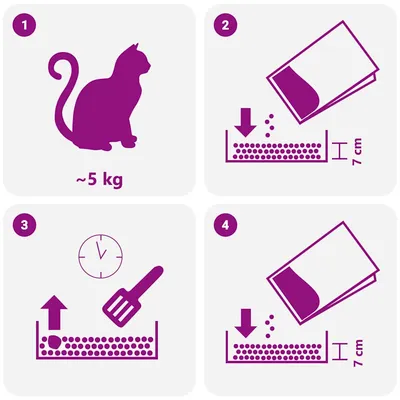 1

~5 kg

2

7 cm

3

4

7 cm