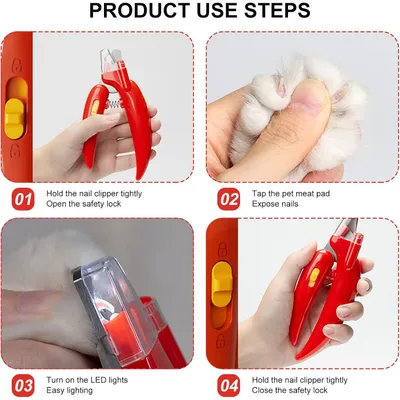 PRODUCT USE STEPS

01 Hold the nail clipper tightly
Open the safety lock

02 Tap the pet meat pad
Expose nails

03 Turn on the LED lights
Easy lighting

04 Hold the nail clipper tightly
Close the safety lock