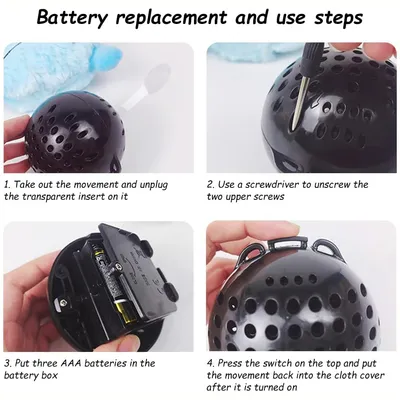 Battery replacement and use steps

1. Take out the movement and unplug the transparent insert on it

2. Use a screwdriver to unscrew the two upper screws

3. Put three AAA batteries in the battery box

4. Press the switch on the top and put the movement back into the cloth cover after it is turned on