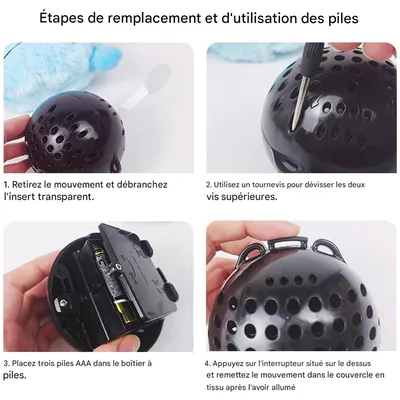 Étapes de remplacement et d'utilisation des piles

1. Retirez le mouvement et débranchez l'insert transparent.

2. Utilisez un tournevis pour dévisser les deux vis supérieures.

3. Placez trois piles AAA dans le boîtier à piles.

4. Appuyez sur l'interrupteur situé sur le dessus et remettez le mouvement dans le couvercle en tissu après l'avoir allumé