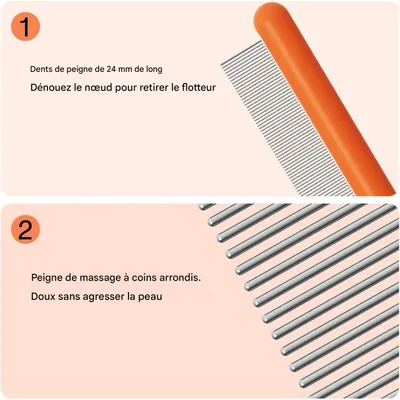 1

Dents de peigne de 24 mm de long

Dénouez le nœud pour retirer le flotteur

2

Peigne de massage à coins arrondis.

Doux sans agresser la peau