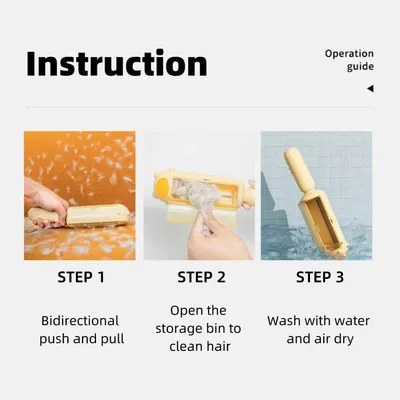 Instruction

Operation guide

STEP 1

Bidirectional push and pull

STEP 2

Open the storage bin to clean hair

STEP 3

Wash with water and air dry