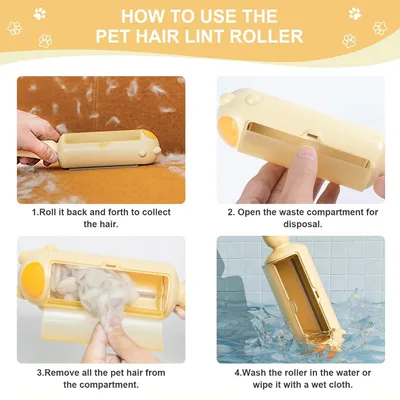 HOW TO USE THE PET HAIR LINT ROLLER

1.Roll it back and forth to collect the hair.

2. Open the waste compartment for disposal.

3.Remove all the pet hair from the compartment.

4.Wash the roller in the water or wipe it with a wet cloth.