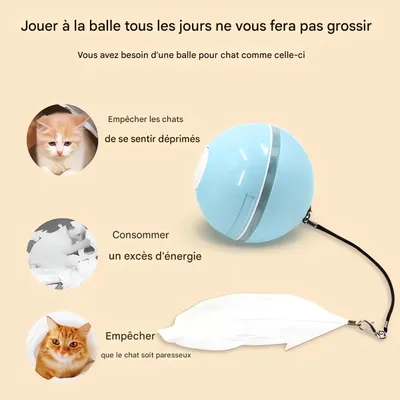 Jouer à la balle tous les jours ne vous fera pas grossir

Vous avez besoin d'une balle pour chat comme celle-ci

Empêcher les chats

de se sentir déprimés

Consommer

un excès d'énergie

Empêcher

que le chat soit paresseux