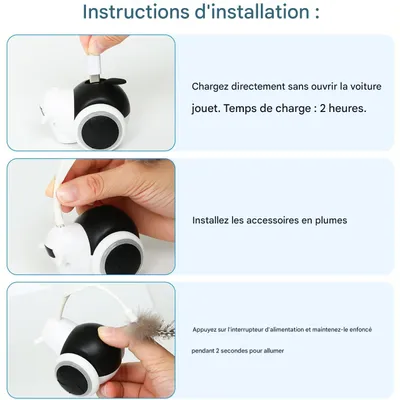 Instructions d'installation :

Chargez directement sans ouvrir la voiture jouet. Temps de charge : 2 heures.

Installez les accessoires en plumes

Appuyez sur l'interrupteur d'alimentation et maintenez-le enfoncé pendant 2 secondes pour allumer