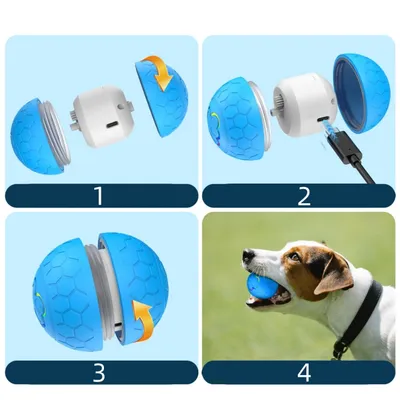 1

2

3

4