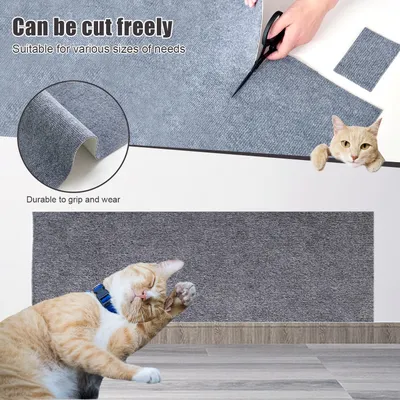 Can be cut freely
Suitable for various sizes of needs

Durable to grip and wear