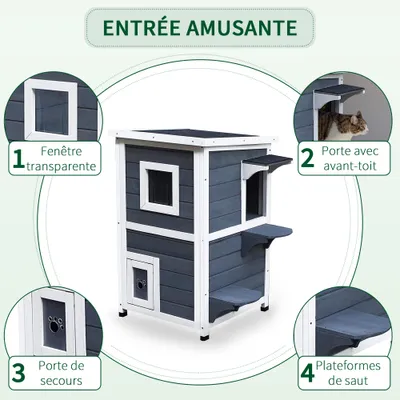 ENTRÉE AMUSANTE

1 Fenêtre transparente

2 Porte avec avant-toit

3 Porte de secours

4 Plateformes de saut