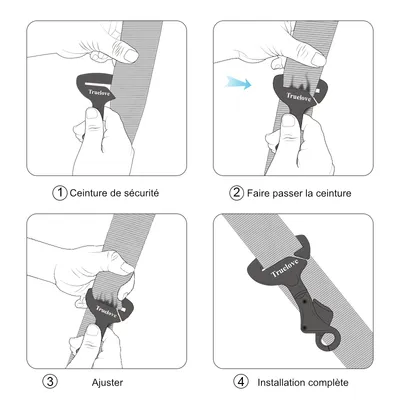 Truelove

① Ceinture de sécurité

Truelove

② Faire passer la ceinture

Truelove

③ Ajuster

Truelove

④ Installation complète