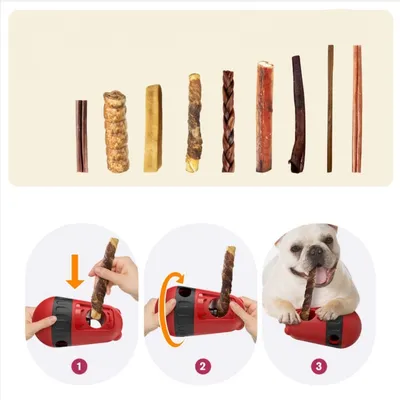 1

2

3