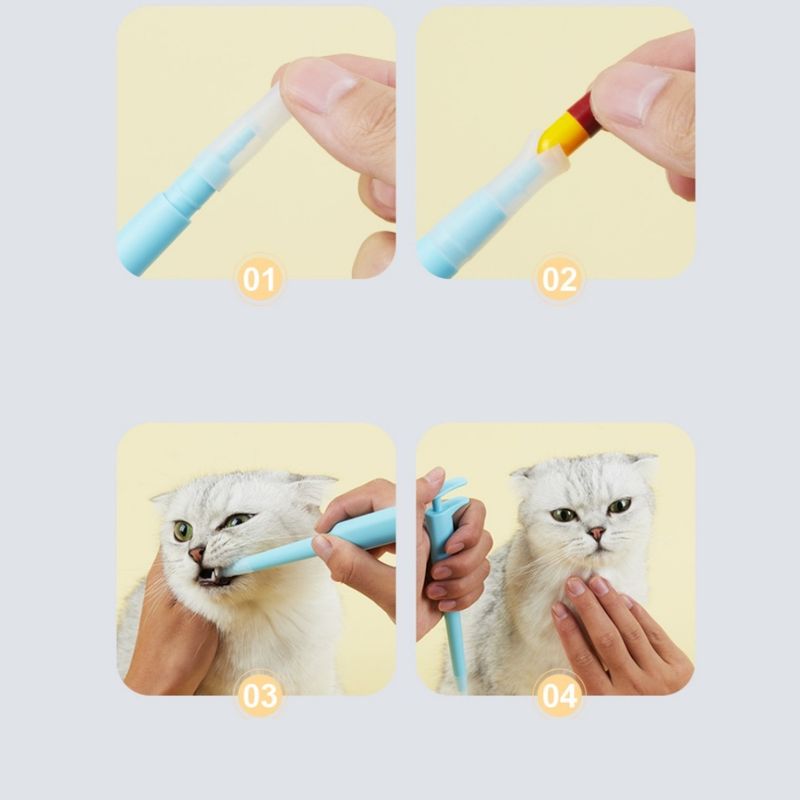 01

02

03

04