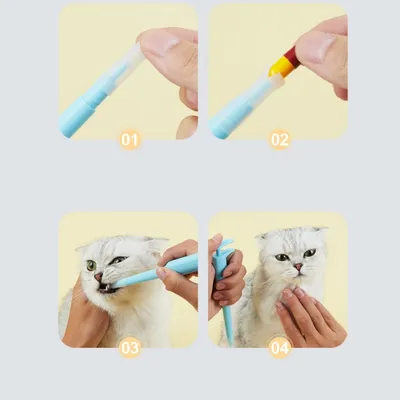 01

02

03

04