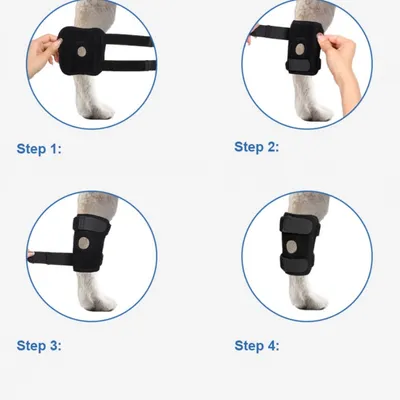 Step 1:

Step 2:

Step 3:

Step 4: