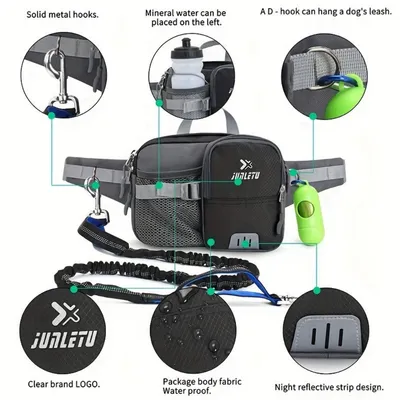 Solid metal hooks.

Mineral water can be placed on the left.

A D - hook can hang a dog's leash.

JUNLETU

JUNLETU

Clear brand LOGO.

Package body fabric Water proof.

Night reflective strip design.