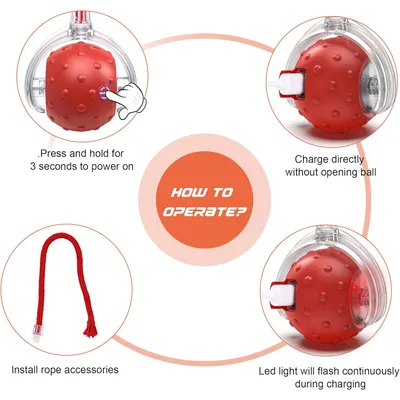 .Press and hold for 3 seconds to power on

Charge directly without opening ball

HOW TO OPERATE?

Install rope accessories

Led light will flash continuously during charging