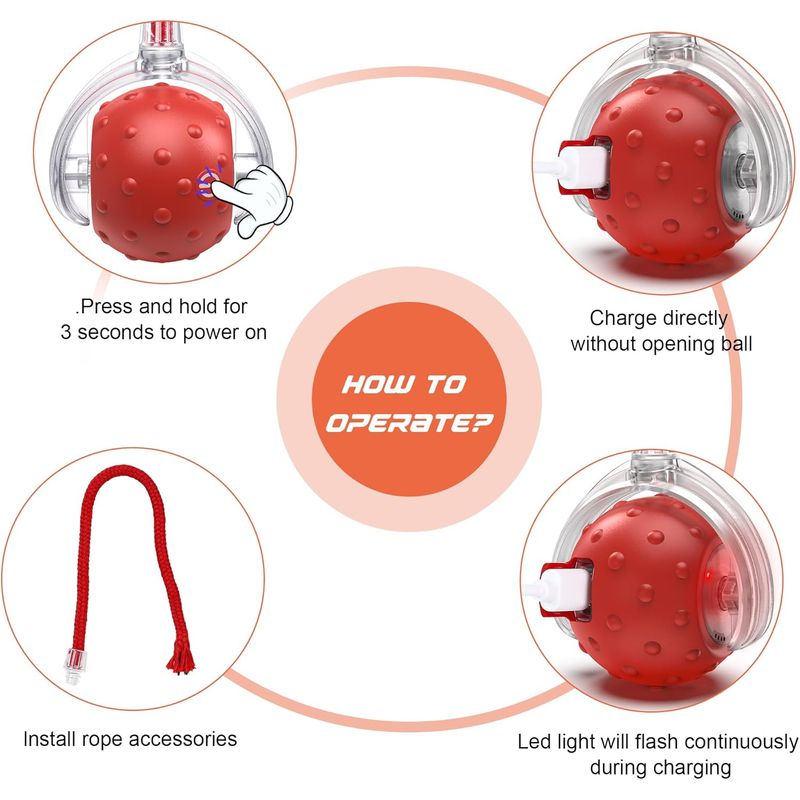 .Press and hold for 3 seconds to power on

Charge directly without opening ball

HOW TO OPERATE?

Install rope accessories

Led light will flash continuously during charging