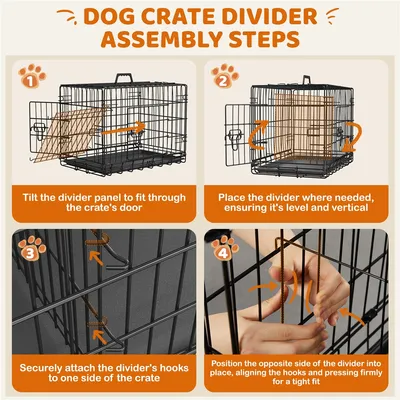 DOG CRATE DIVIDER ASSEMBLY STEPS

1

Tilt the divider panel to fit through the crate's door

2

Place the divider where needed, ensuring it's level and vertical

3

Securely attach the divider's hooks to one side of the crate

4

Position the opposite side of the divider into place, aligning the hooks and pressing firmly for a tight fit