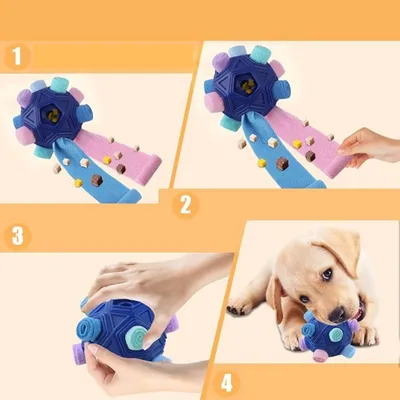 1

2

3

4