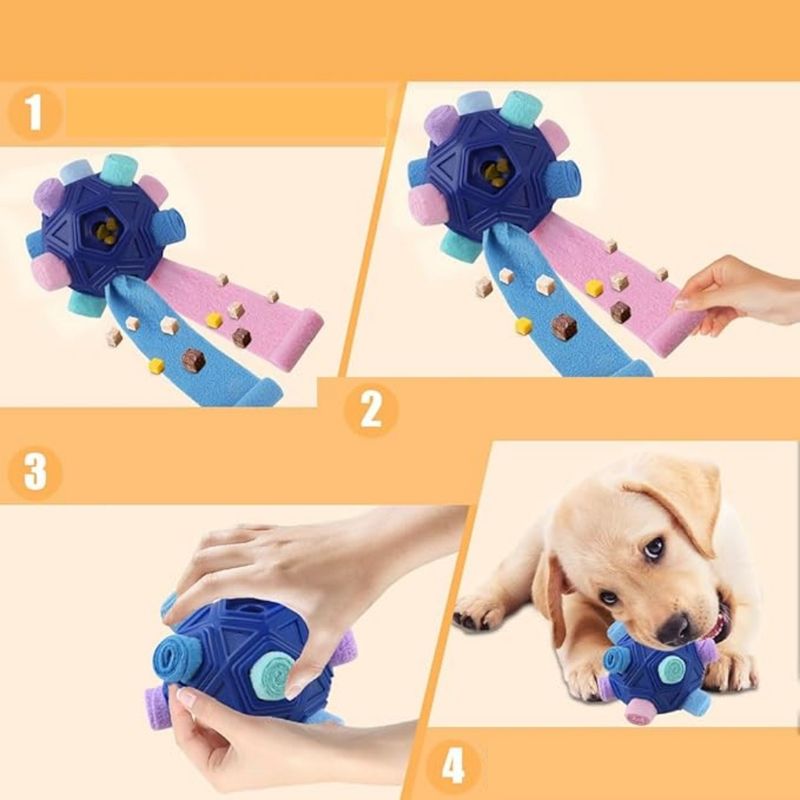 1

2

3

4