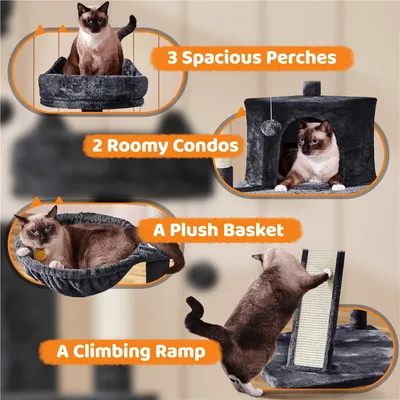 3 Spacious Perches

2 Roomy Condos

A Plush Basket

A Climbing Ramp