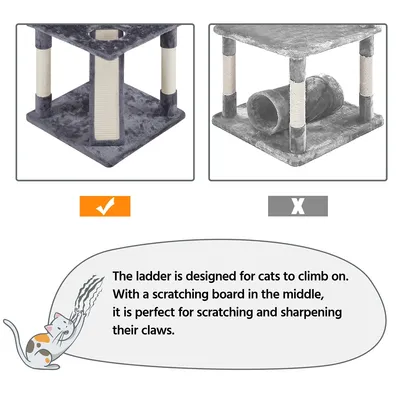 ✓

X

The ladder is designed for cats to climb on. With a scratching board in the middle, it is perfect for scratching and sharpening their claws.