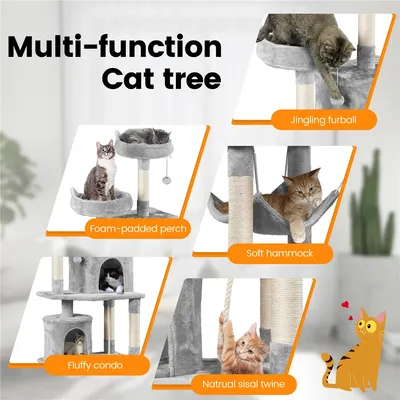 Multi-function
Cat tree

Jingling furball

Foam-padded perch

Soft hammock

Fluffy condo

Natrual sisal twine