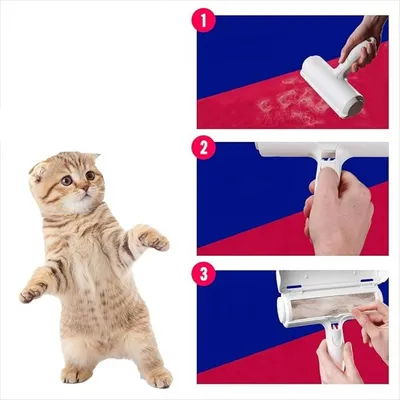 1

2

3