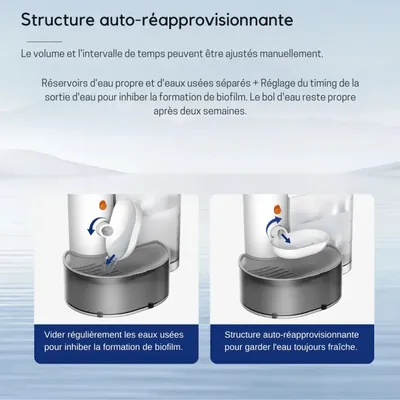 Structure auto-réapprovisionnante

Le volume et l'intervalle de temps peuvent être ajustés manuellement.

Réservoirs d'eau propre et d'eaux usées séparés + Réglage du timing de la sortie d'eau pour inhiber la formation de biofilm. Le bol d'eau reste propre après deux semaines.

Vider régulièrement les eaux usées pour inhiber la formation de biofilm.

Structure auto-réapprovisionnante pour garder l'eau toujours fraîche.