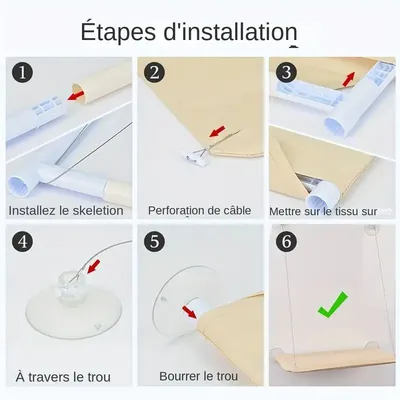 Étapes d'installation

1
Installez le skeletion

2
Perforation de câble

3
Mettre sur le tissu sur

4
À travers le trou

5
Bourrer le trou

6