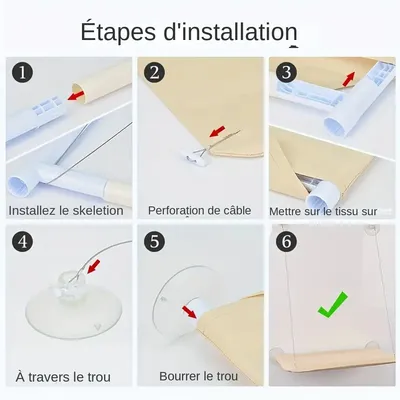 Étapes d'installation

1
Installez le skeletion

2
Perforation de câble

3
Mettre sur le tissu sur

4
À travers le trou

5
Bourrer le trou

6