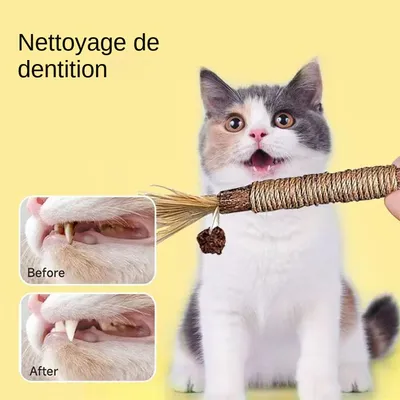 Nettoyage de dentition

Before

After