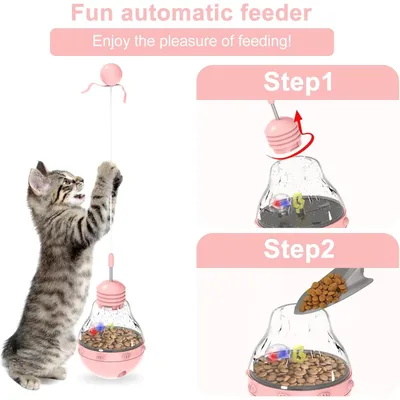 Fun automatic feeder

Enjoy the pleasure of feeding!

Step1

Step2