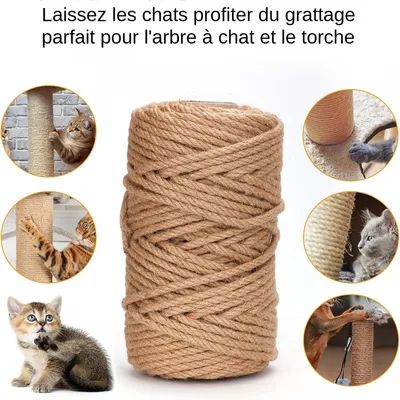 Laissez les chats profiter du grattage parfait pour l'arbre à chat et le torche