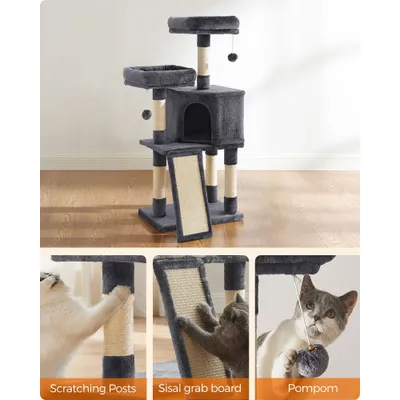 Scratching Posts
Sisal grab board
Pompom