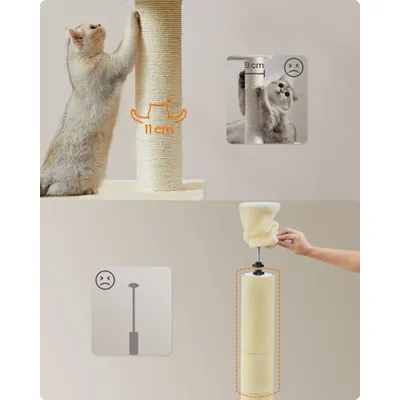 11 cm

9 cm