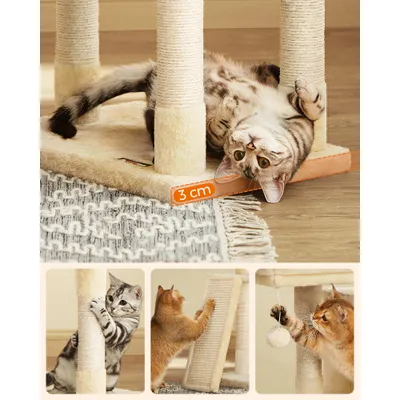 3 cm