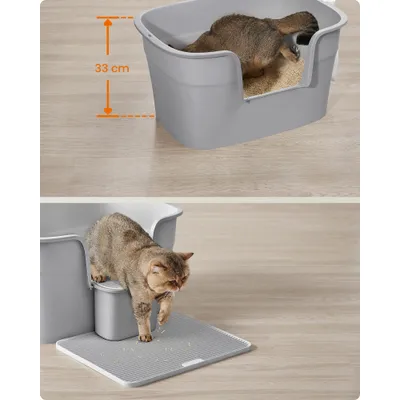 33 cm