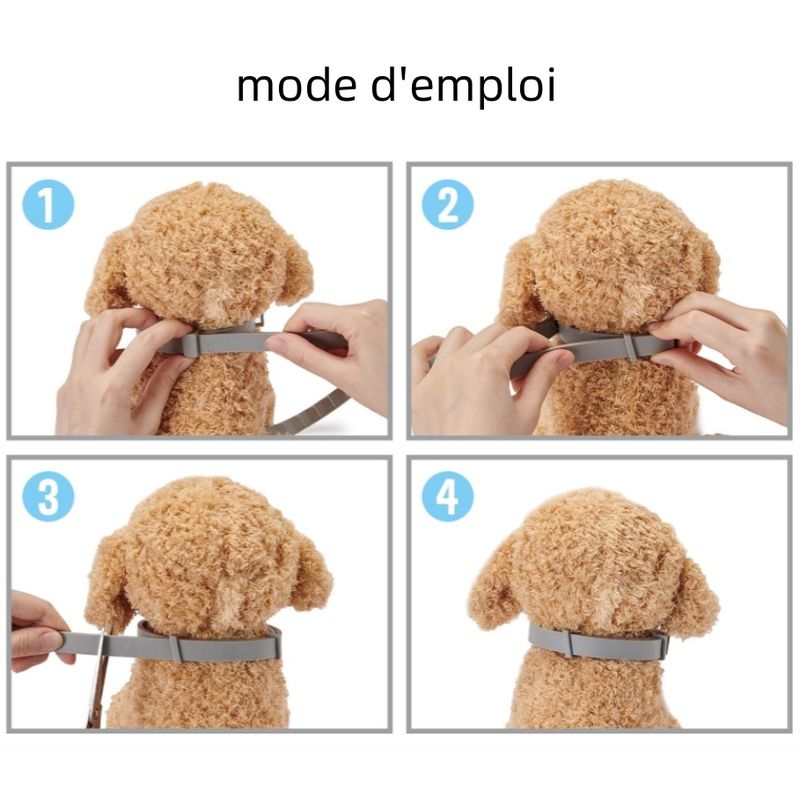 mode d'emploi

1

2

3

4