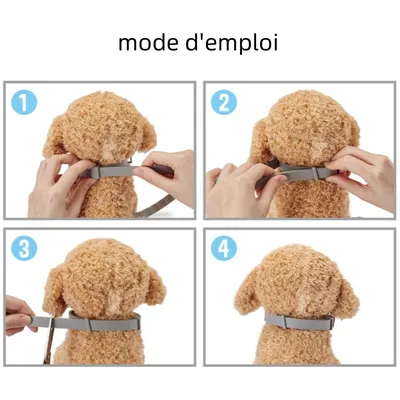 mode d'emploi

1

2

3

4