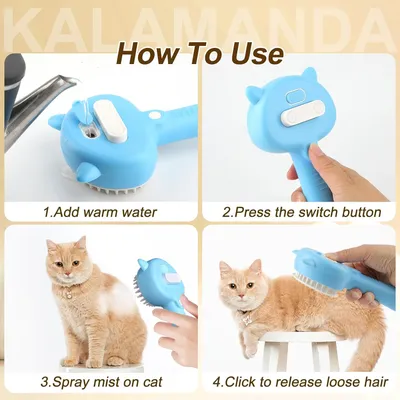 KALAMANDA

How To Use

1.Add warm water

2.Press the switch button

3.Spray mist on cat

4.Click to release loose hair